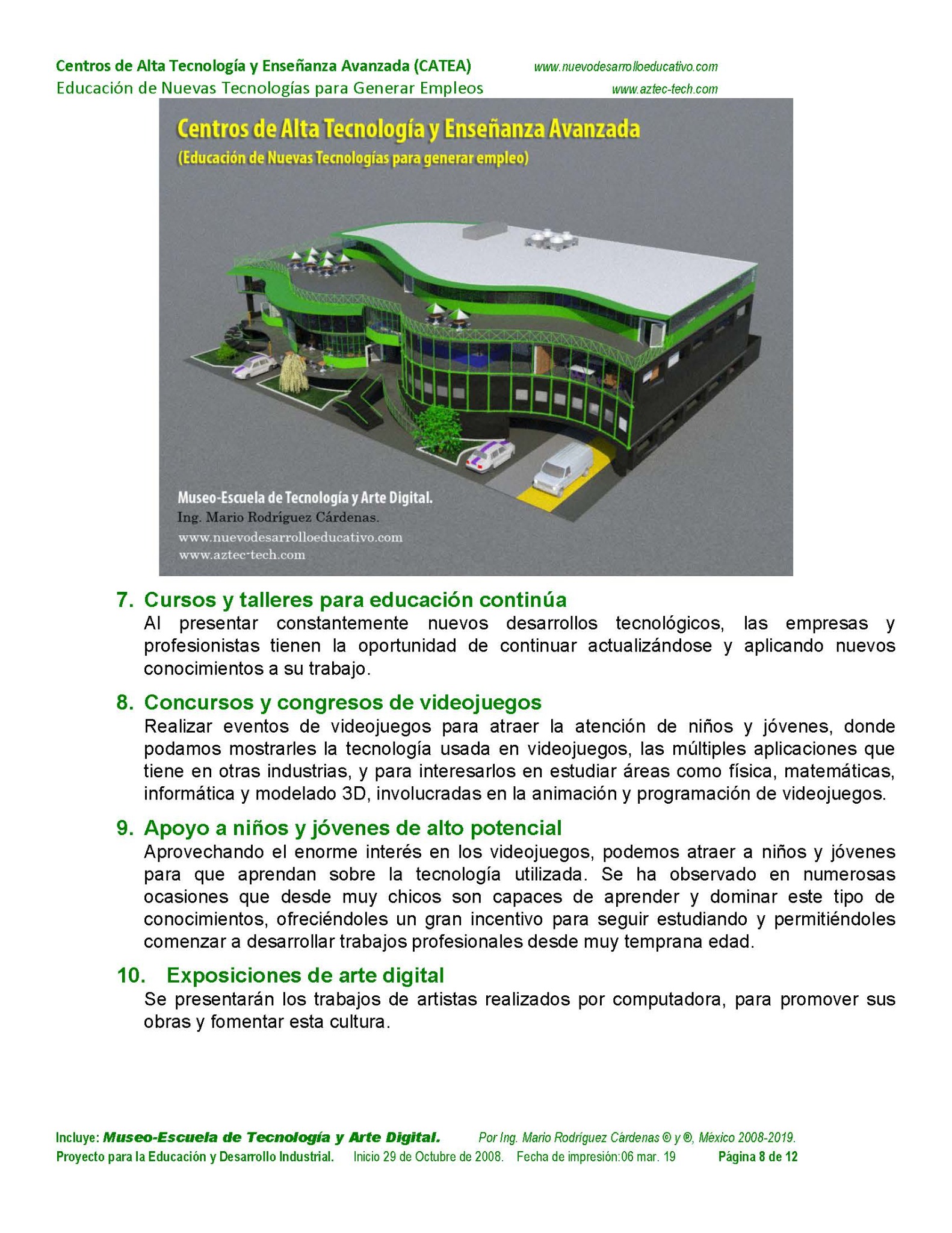 Centros de Alta Tecnología y Enseñanza Avanzada (CATEA) www.nuevodesarrolloeducativo.com
Educación de Nuevas Tecnologías para Generar Empleos www.aztec-tech.com

Centros de Alta Tecnología y Enseñanza Avanzada
(Educación de Nuevas Tecnologías para generar empleo)

Museo-Escuela de Tecnología y Arte Digital.
Ing. Mario Rodríguez Cárdenas.
www.nuevodesarrolloeducativo.com
www.aztec-tech.com

7. Cursos y talleres para educación continúa
Al presentar constantemente nuevos desarrollos tecnológicos, las empresas y profesionistas tienen la oportunidad de continuar actualizándose y aplicando nuevos conocimientos a su trabajo.

8. Concursos y congresos de videojuegos
Realizar eventos de videojuegos para atraer la atención de niños y jóvenes, donde podamos mostrarles la tecnología usada en videojuegos, las múltiples aplicaciones que tiene en otras industrias, y para interesarlos en estudiar áreas como física, matemáticas, informática y modelado 3D, involucradas en la animación y programación de videojuegos.

9. Apoyo a niños y jóvenes de alto potencial
Aprovechando el enorme interés en los videojuegos, podemos atraer a niños y jóvenes para que aprendan sobre la tecnología utilizada. Se ha observado en numerosas ocasiones que desde muy chicos son capaces de aprender y dominar este tipo de conocimientos, ofreciéndoles un gran incentivo para seguir estudiando y permitiéndoles comenzar a desarrollar trabajos profesionales desde muy temprana edad.

10. Exposiciones de arte digital
Se presentarán los trabajos de artistas realizados por computadora, para promover sus obras y fomentar esta cultura.

Incluye: Museo-Escuela de Tecnología y Arte Digital. Por Ing. Mario Rodríguez Cárdenas © y ®, México 2008-2019.
Proyecto para la Educación y Desarrollo Industrial. Inicio 29 de Octubre de 2008. Fecha de impresión:06 mar. 19 Página 8 de 12